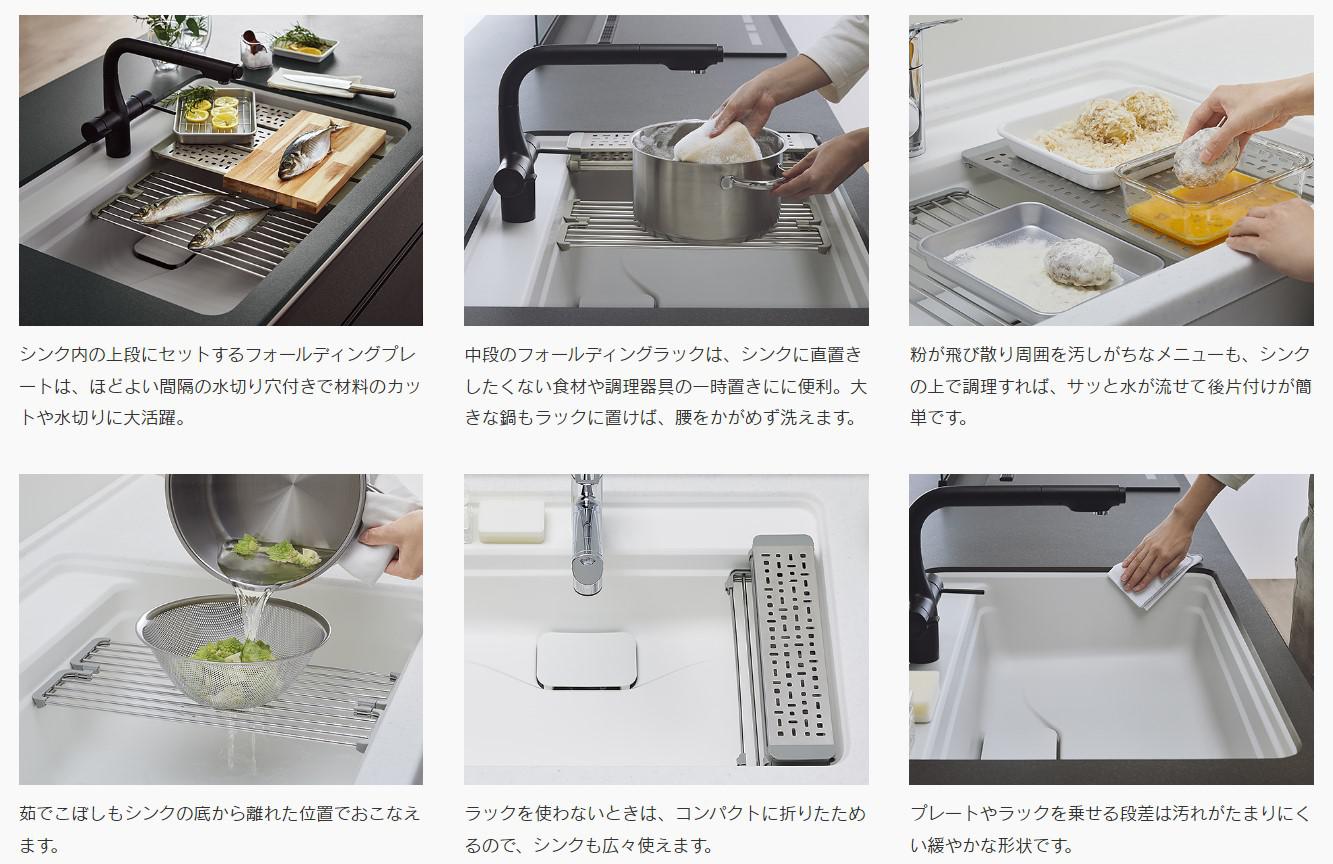 シンク内の上段にセットするフォールディングプレートは、ほどよい間隔の水切り穴付きで材料のカットや水切りに大活躍。

中段のフォールディングラックは、シンクに直置きしたくない食材や調理器具の一時置きにに便利。大きな鍋もラックに置けば、腰をかがめず洗えます。

粉が飛び散り周囲を汚しがちなメニューも、シンクの上で調理すれば、サッと水が流せて後片付けが簡単です。

茹でこぼしもシンクの底から離れた位置でおこなえます。

ラックを使わないときは、コンパクトに折りたためるので、シンクも広々使えます。

プレートやラックを乗せる段差は汚れがたまりにくい緩やかな形状です。